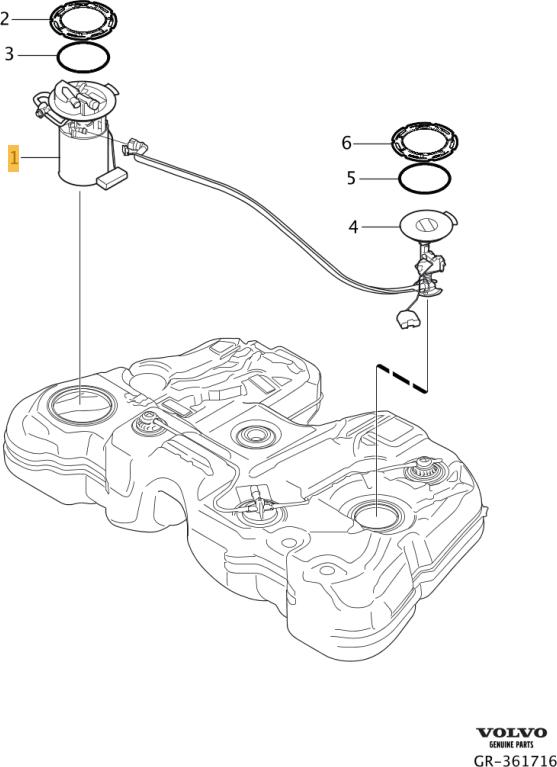 2
3
1
6
5
4

VOLVO
GENUINE PARTS
GR-361716