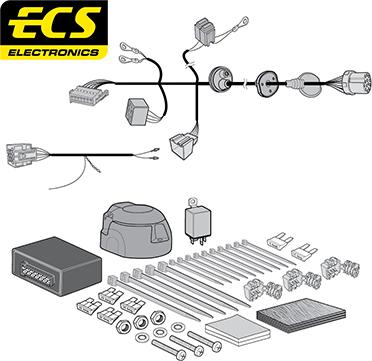 ECS
ELECTRONICS